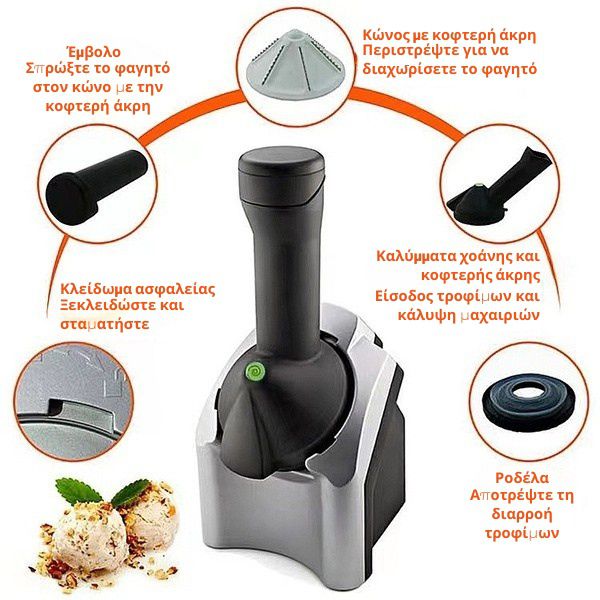 Έμβολο
Σπρώξτε το φαγητό στον κώνο με την κοφτερή άκρη

Κώνος με κοφτερή άκρη
Περιστρέψτε για να διαχωρίσετε το φαγητό

Κλείδωμα ασφαλείας
Ξεκλειδώστε και σταματήστε

Καλύμματα χοάνης και κοφτερής άκρης
Είσοδος τροφίμων και κάλυψη μαχαιριών

Ροδέλα
Αποτρέψτε τη διαρροή τροφίμων